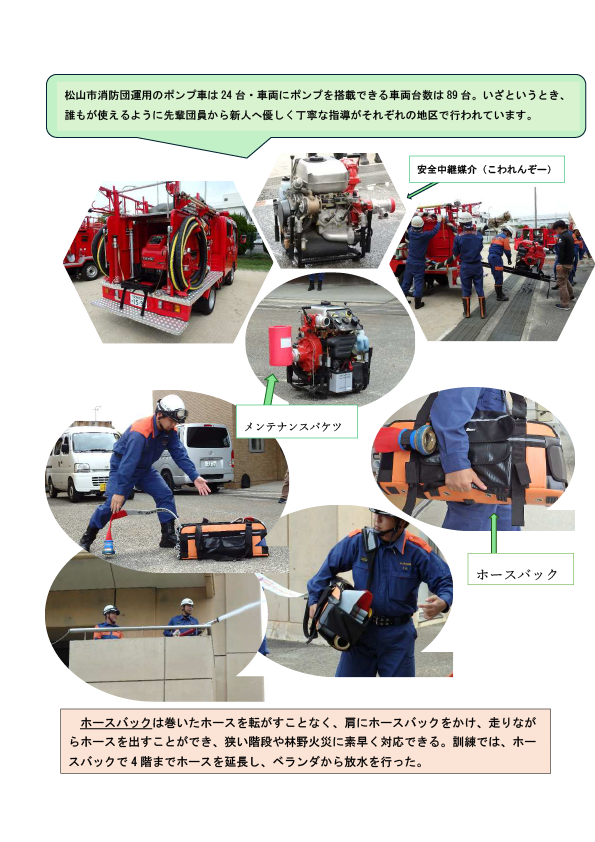 松山市消防団運用のポンプ車は 24 台・車両にポンプを搭載できる車両台数は 89 台。いざというとき、誰もが使えるように先輩団員から新人へ優しく丁寧な指導がそれぞれの地区で行われています。

安全中継媒介（こわれんぞー）

メンテナンスバケツ

ホースバック

ホースバックは巻いたホースを転がすことなく、肩にホースバックをかけ、走りながらホースを出すことができ、狭い階段や林野火災に素早く対応できる。訓練では、ホースバックで 4 階までホースを延長し、ベランダから放水を行った。